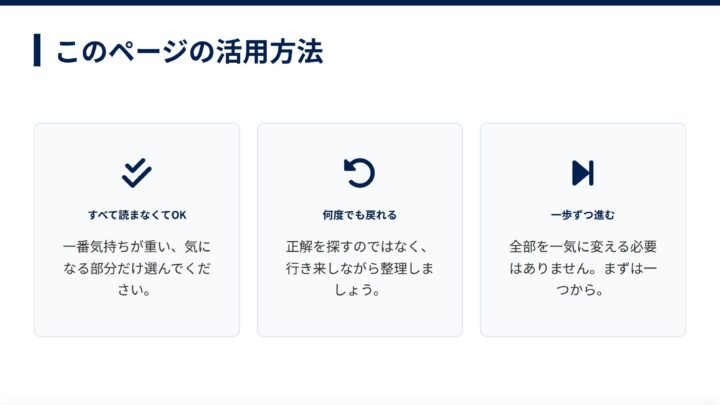 このページの活用方法

すべて読まなくてOK

一番気持ちが重い、気になる部分だけ選んでください。

何度でも戻れる

正解を探すのではなく、行き来しながら整理しましょう。

一歩ずつ進む

全部を一気に変える必要はありません。まずは一つから。