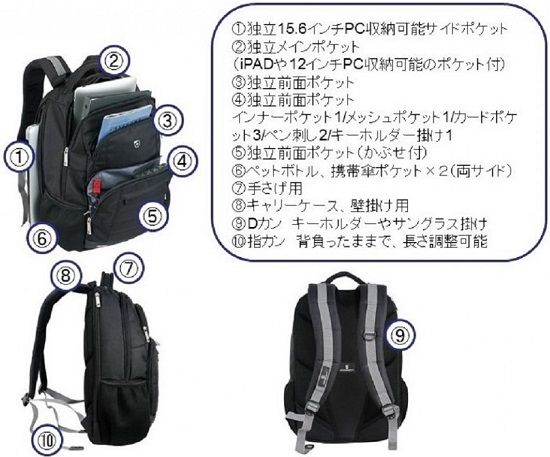 ①独立15.6インチPC収納可能サイドポケット
②独立メインポケット
(iPADや12インチPC収納可能のポケット付)
③独立前面ポケット
④独立前面ポケット
インナーポケット1/メッシュポケット1/カードポケット3/ペン刺し2/キーホルダー掛け1
⑤独立前面ポケット(かぶせ付)
⑥ペットボトル、携帯傘ポケット×2(両サイド)
⑦手さげ用
⑧キャリーケース、壁掛け用
⑨Dカン キーホルダーやサングラス掛け
⑩指カン 背負ったままで、長さ調整可能

②
③
①
④
⑤
⑥
⑧
⑦
⑨
⑩